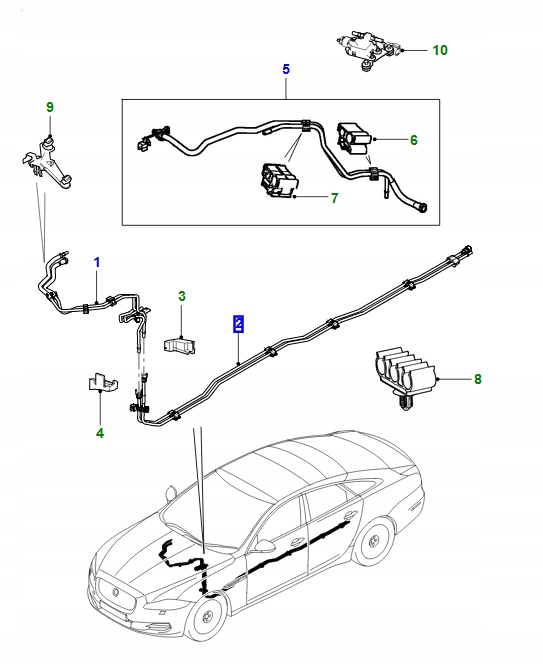 10
5
9
6
7
1
3
2
8
4